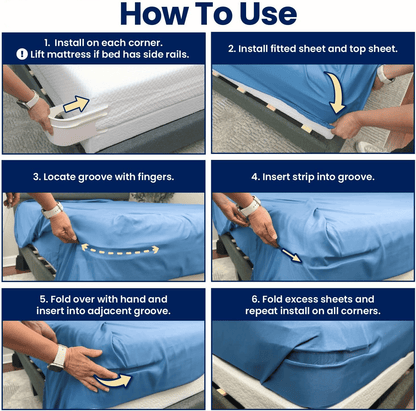 How To Use

1. Install on each corner.
! Lift mattress if bed has side rails.

2. Install fitted sheet and top sheet.

3. Locate groove with fingers.

4. Insert strip into groove.

5. Fold over with hand and insert into adjacent groove.

6. Fold excess sheets and repeat install on all corners.