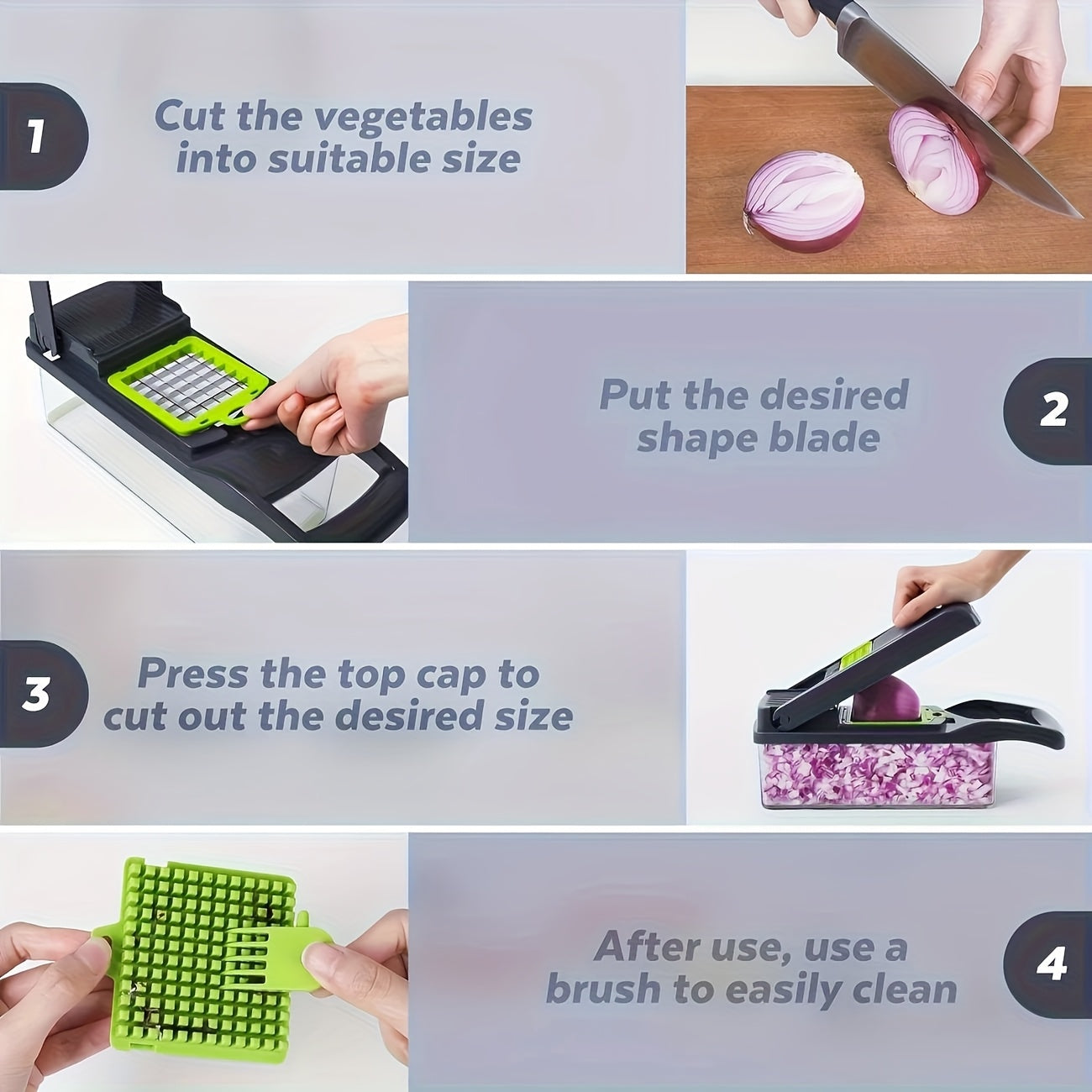 1

Cut the vegetables into suitable size

Put the desired shape blade

2

3

Press the top cap to cut out the desired size

After use, use a brush to easily clean

4