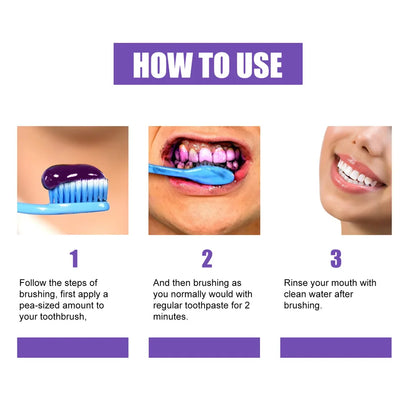 HOW TO USE

1

Follow the steps of brushing, first apply a pea-sized amount to your toothbrush,

2

And then brushing as you normally would with regular toothpaste for 2 minutes.

3

Rinse your mouth with clean water after brushing.