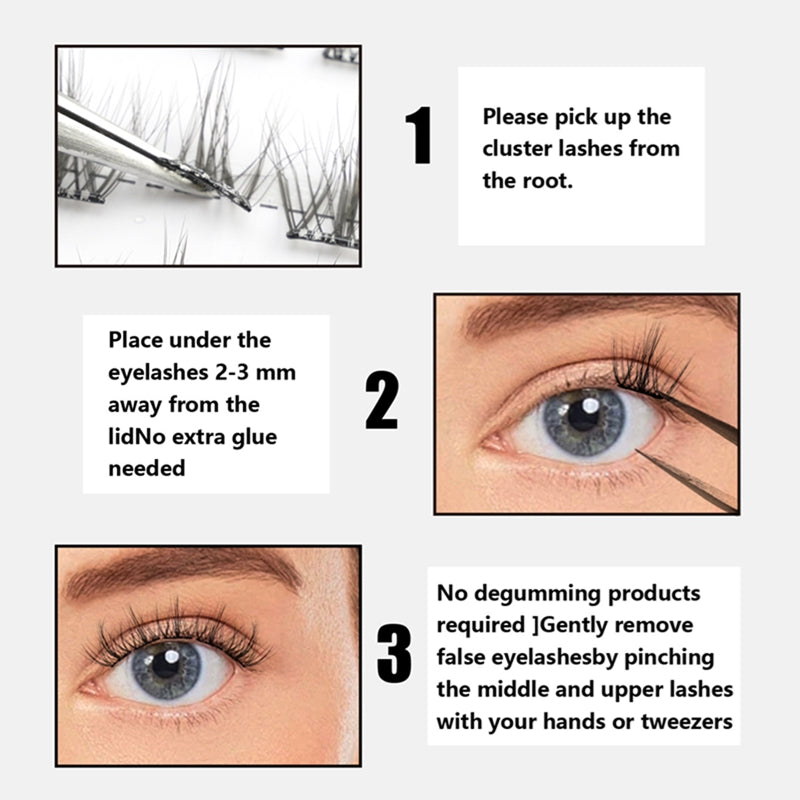 1

Please pick up the cluster lashes from the root.

Place under the eyelashes 2-3 mm away from the lidNo extra glue needed

2

3

No degumming products required ]Gently remove false eyelashesby pinching the middle and upper lashes with your hands or tweezers