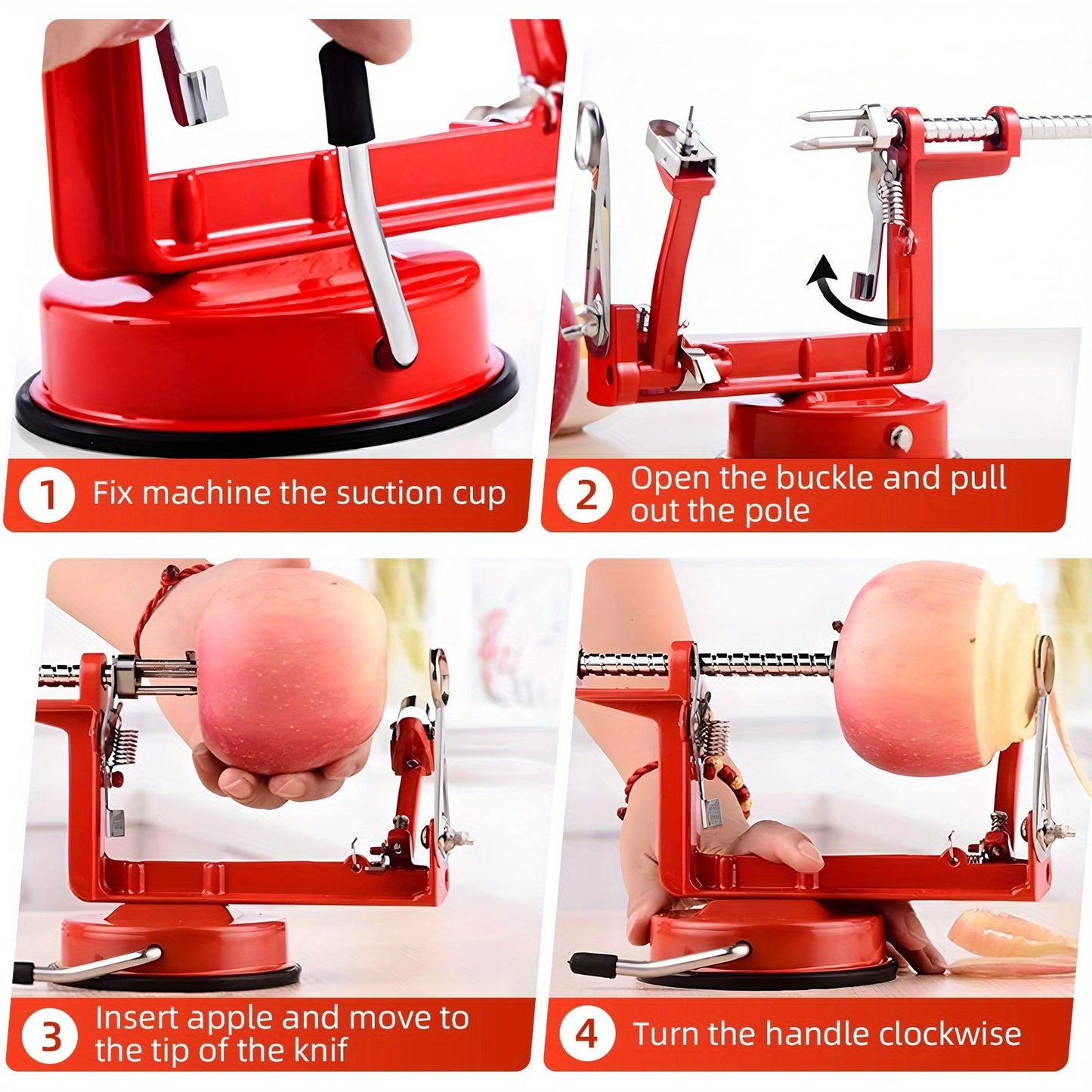 1 Fix machine the suction cup

2 Open the buckle and pull out the pole

3 Insert apple and move to the tip of the knif

4 Turn the handle clockwise