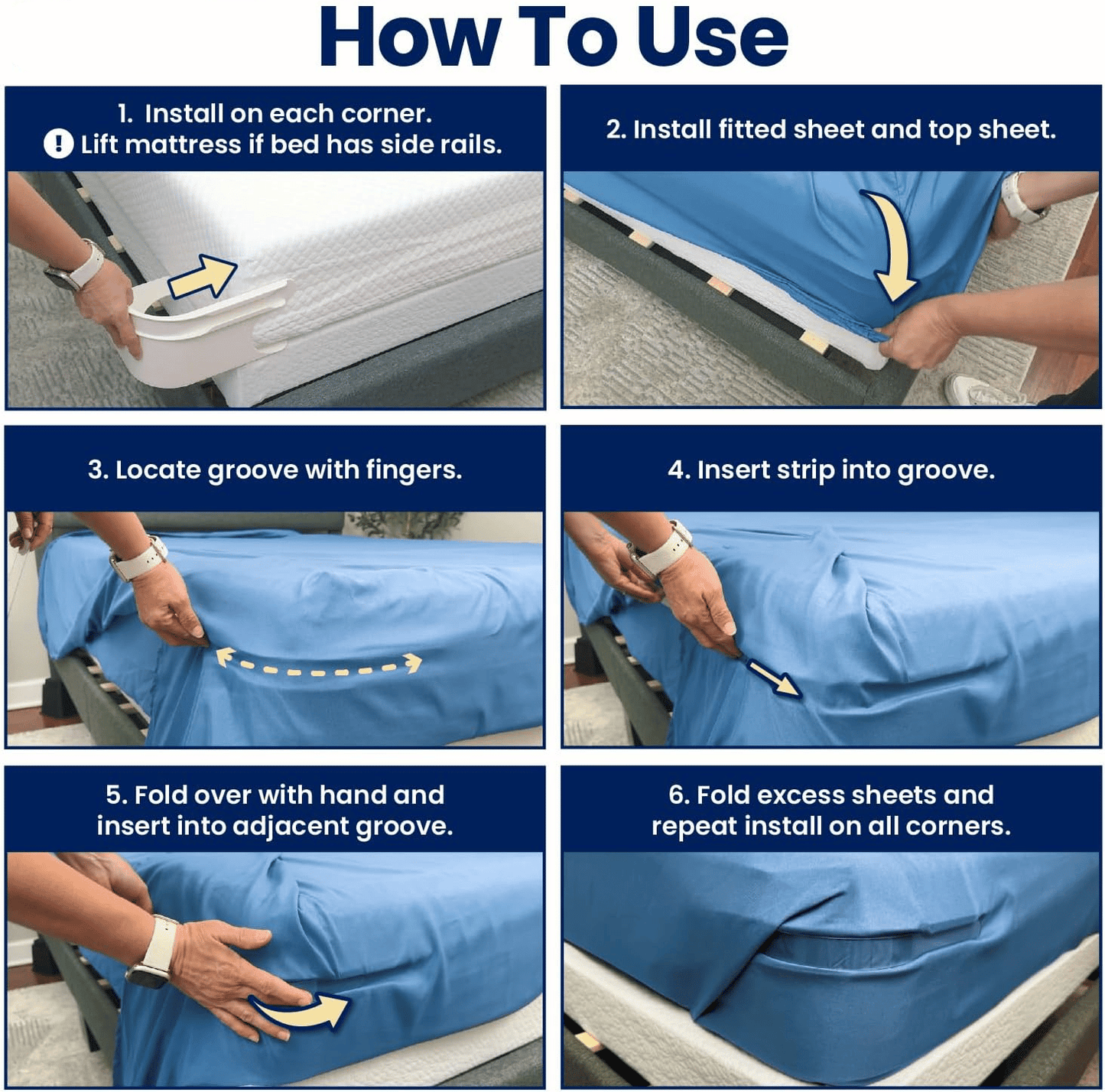 How To Use

1. Install on each corner.
! Lift mattress if bed has side rails.

2. Install fitted sheet and top sheet.

3. Locate groove with fingers.

4. Insert strip into groove.

5. Fold over with hand and insert into adjacent groove.

6. Fold excess sheets and repeat install on all corners.