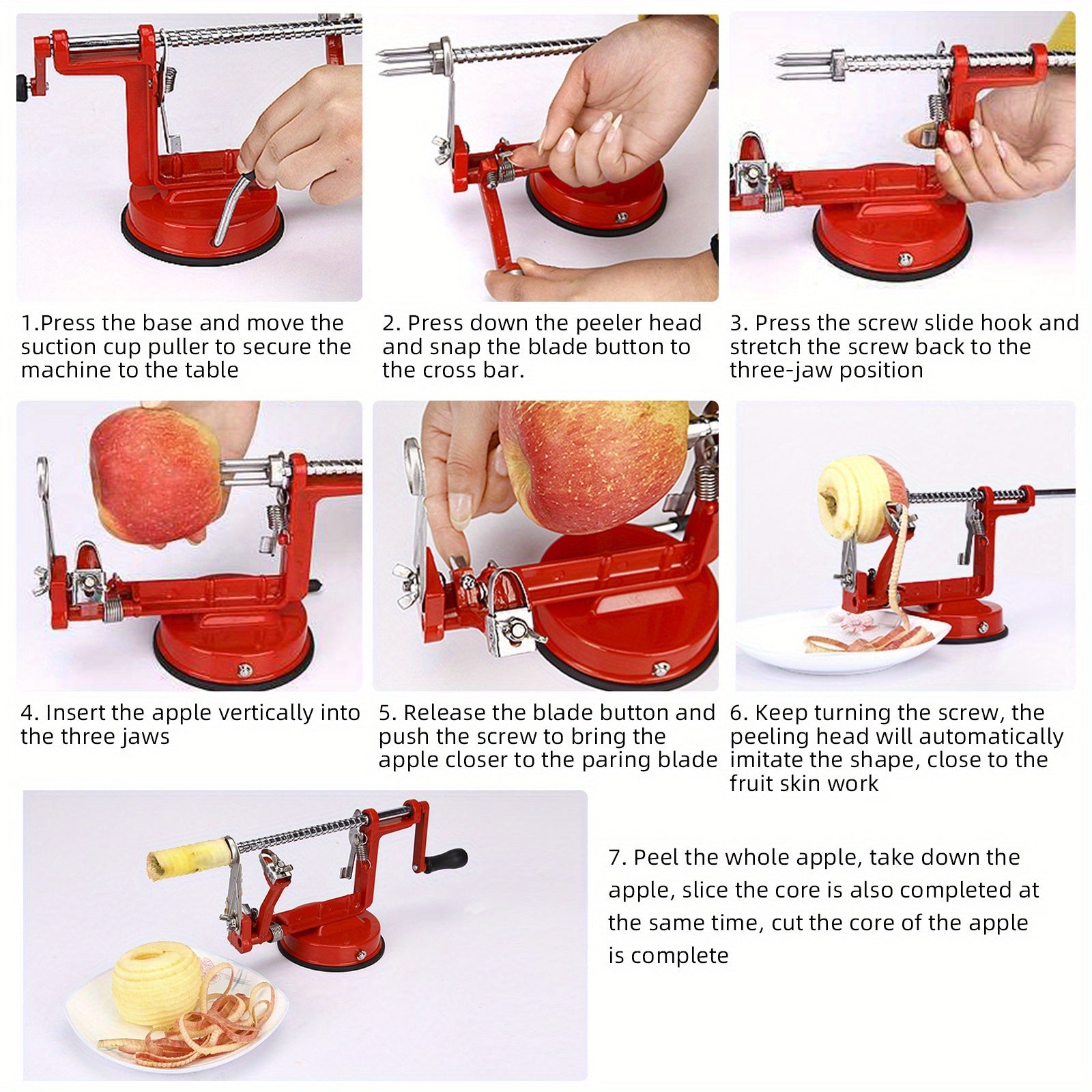 1.Press the base and move the suction cup puller to secure the machine to the table

2. Press down the peeler head and snap the blade button to the cross bar.

3. Press the screw slide hook and stretch the screw back to the three-jaw position

4. Insert the apple vertically into the three jaws

5. Release the blade button and push the screw to bring the apple closer to the paring blade

6. Keep turning the screw, the peeling head will automatically imitate the shape, close to the fruit skin work

7. Peel the whole apple, take down the apple, slice the core is also completed at the same time, cut the core of the apple is complete